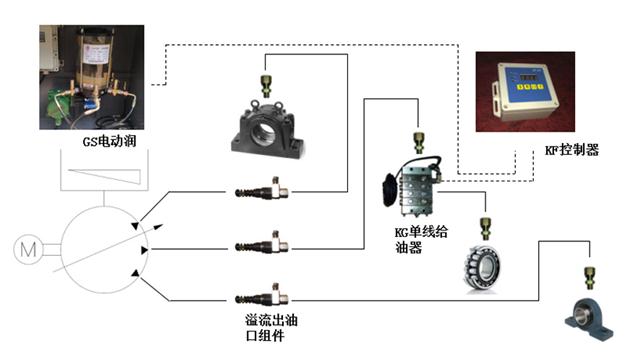 GS电动润

KF控制器

KG单线给油器

M

溢流出油口组件